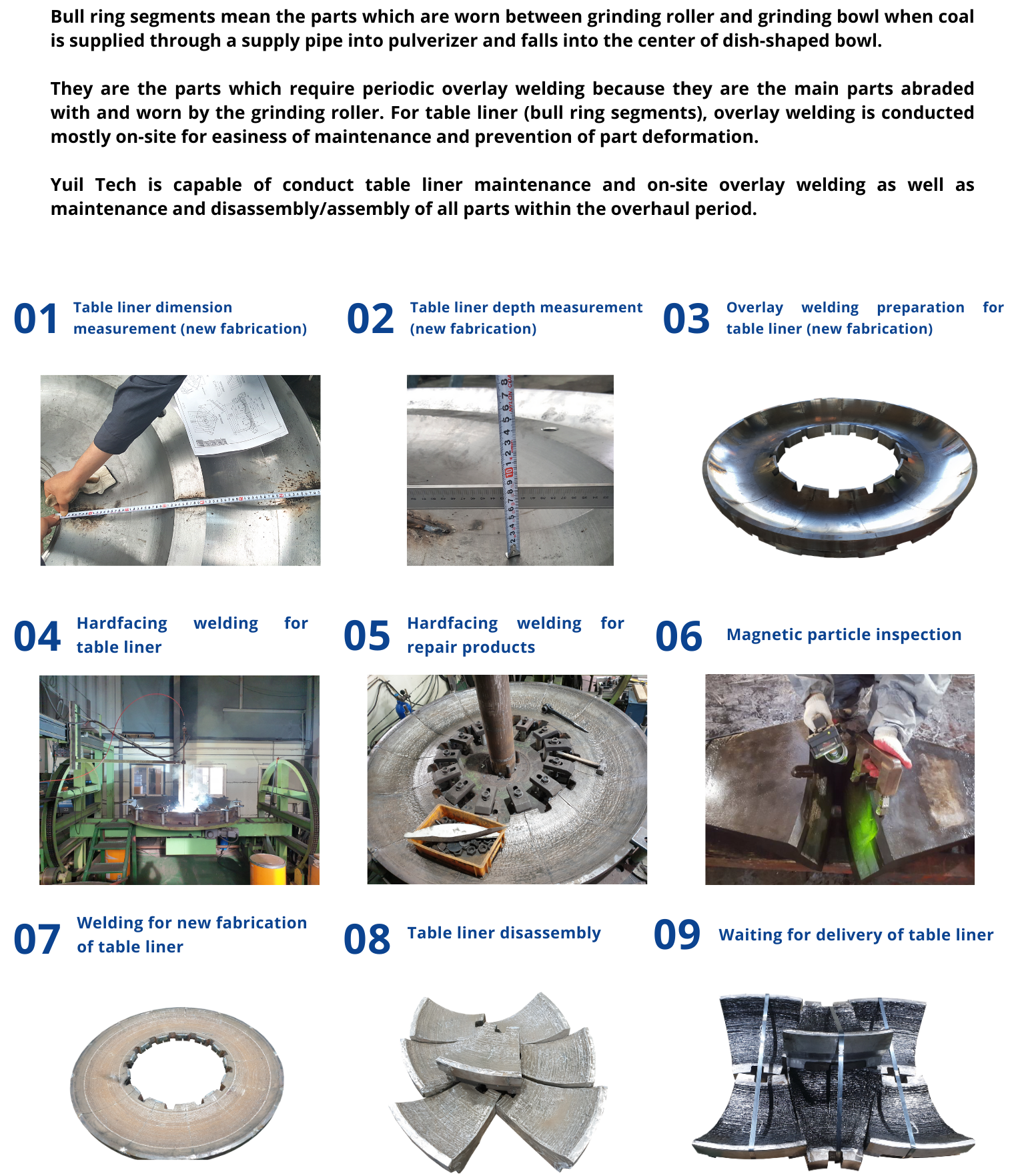 Bull ring segments mean the parts which are worn between grinding roller and grinding bowl when coal is supplied through a supply pipe into pulverizer and falls into the center of dish-shaped bowl.

They are the parts which require periodic overlay welding because they are the main parts abraded with and worn by the grinding roller. For table liner (bull ring segments), overlay welding is conducted mostly on-site for easiness of maintenance and prevention of part deformation.

Yuil Tech is capable of conduct table liner maintenance and on-site overlay welding as well as maintenance and disassembly/assembly of all parts within the overhaul period.

01 Table liner dimension measurement (new fabrication)

02 Table liner depth measurement (new fabrication)

03 Overlay welding preparation for table liner (new fabrication)

04 Hardfacing welding for table liner

05 Hardfacing welding for repair products

06 Magnetic particle inspection

07 Welding for new fabrication of table liner

08 Table liner disassembly

09 Waiting for delivery of table liner