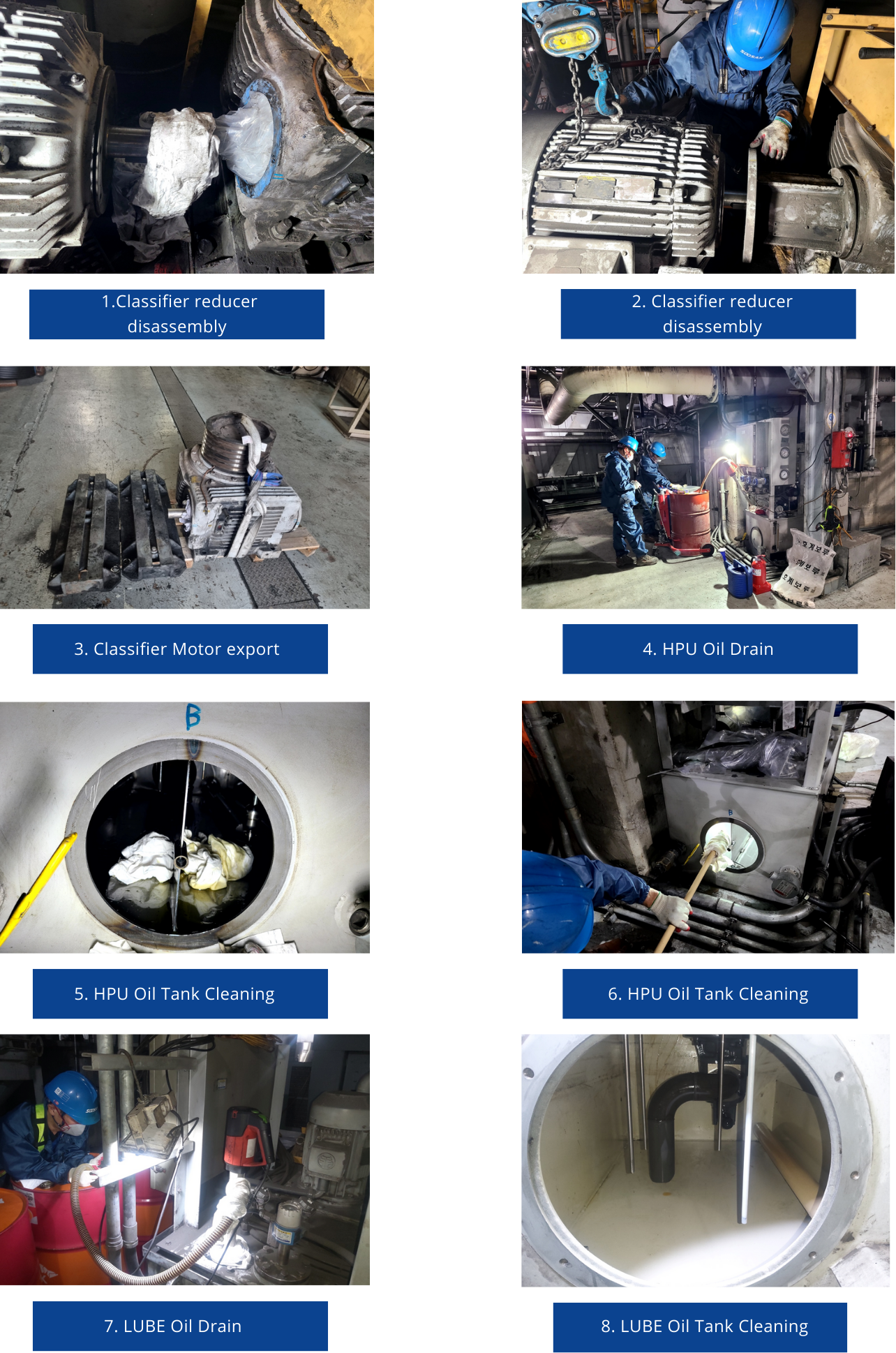 1.Classifier reducer disassembly

2. Classifier reducer disassembly

3. Classifier Motor export

4. HPU Oil Drain

B

5. HPU Oil Tank Cleaning

6. HPU Oil Tank Cleaning

7. LUBE Oil Drain

8. LUBE Oil Tank Cleaning