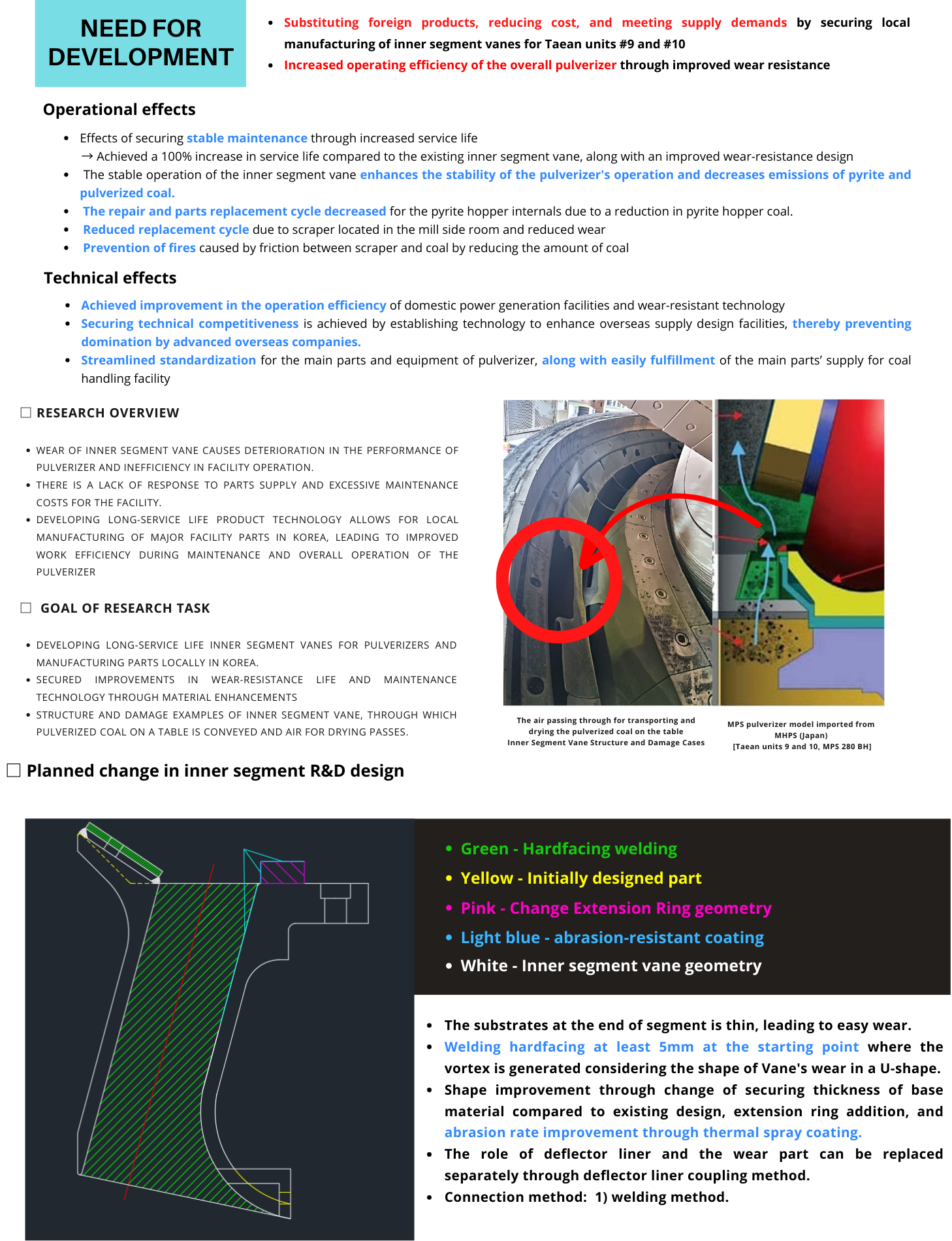 NEED FOR DEVELOPMENT

• Substituting foreign products, reducing cost, and meeting supply demands by securing local manufacturing of inner segment vanes for Taean units #9 and #10
• Increased operating efficiency of the overall pulverizer through improved wear resistance

Operational effects

• Effects of securing stable maintenance through increased service life
→ Achieved a 100% increase in service life compared to the existing inner segment vane, along with an improved wear-resistance design
• The stable operation of the inner segment vane enhances the stability of the pulverizer's operation and decreases emissions of pyrite and pulverized coal.
• The repair and parts replacement cycle decreased for the pyrite hopper internals due to a reduction in pyrite hopper coal.
• Reduced replacement cycle due to scraper located in the mill side room and reduced wear
• Prevention of fires caused by friction between scraper and coal by reducing the amount of coal

Technical effects

• Achieved improvement in the operation efficiency of domestic power generation facilities and wear-resistant technology
• Securing technical competitiveness is achieved by establishing technology to enhance overseas supply design facilities, thereby preventing domination by advanced overseas companies.
• Streamlined standardization for the main parts and equipment of pulverizer, along with easily fulfillment of the main parts' supply for coal handling facility

☐ RESEARCH OVERVIEW

• WEAR OF INNER SEGMENT VANE CAUSES DETERIORATION IN THE PERFORMANCE OF PULVERIZER AND INEFFICIENCY IN FACILITY OPERATION.
• THERE IS A LACK OF RESPONSE TO PARTS SUPPLY AND EXCESSIVE MAINTENANCE COSTS FOR THE FACILITY.
• DEVELOPING LONG-SERVICE LIFE PRODUCT TECHNOLOGY ALLOWS FOR LOCAL MANUFACTURING OF MAJOR FACILITY PARTS IN KOREA, LEADING TO IMPROVED WORK EFFICIENCY DURING MAINTENANCE AND OVERALL OPERATION OF THE PULVERIZER

☐ GOAL OF RESEARCH TASK

• DEVELOPING LONG-SERVICE LIFE INNER SEGMENT VANES FOR PULVERIZERS AND MANUFACTURING PARTS LOCALLY IN KOREA.
• SECURED IMPROVEMENTS IN WEAR-RESISTANCE LIFE AND MAINTENANCE TECHNOLOGY THROUGH MATERIAL ENHANCEMENTS
• STRUCTURE AND DAMAGE EXAMPLES OF INNER SEGMENT VANE, THROUGH WHICH PULVERIZED COAL ON A TABLE IS CONVEYED AND AIR FOR DRYING PASSES.

The air passing through for transporting and drying the pulverized coal on the table
Inner Segment Vane Structure and Damage Cases

MPS pulverizer model imported from MHPS (Japan)
[Taean units 9 and 10, MPS 280 BH]

☐ Planned change in inner segment R&D design

• Green - Hardfacing welding
• Yellow - Initially designed part
• Pink - Change Extension Ring geometry
• Light blue - abrasion-resistant coating
• White - Inner segment vane geometry

• The substrates at the end of segment is thin, leading to easy wear.
• Welding hardfacing at least 5mm at the starting point where the vortex is generated considering the shape of Vane's wear in a U-shape.
• Shape improvement through change of securing thickness of base material compared to existing design, extension ring addition, and abrasion rate improvement through thermal spray coating.
• The role of deflector liner and the wear part can be replaced separately through deflector liner coupling method.
• Connection method: 1) welding method.