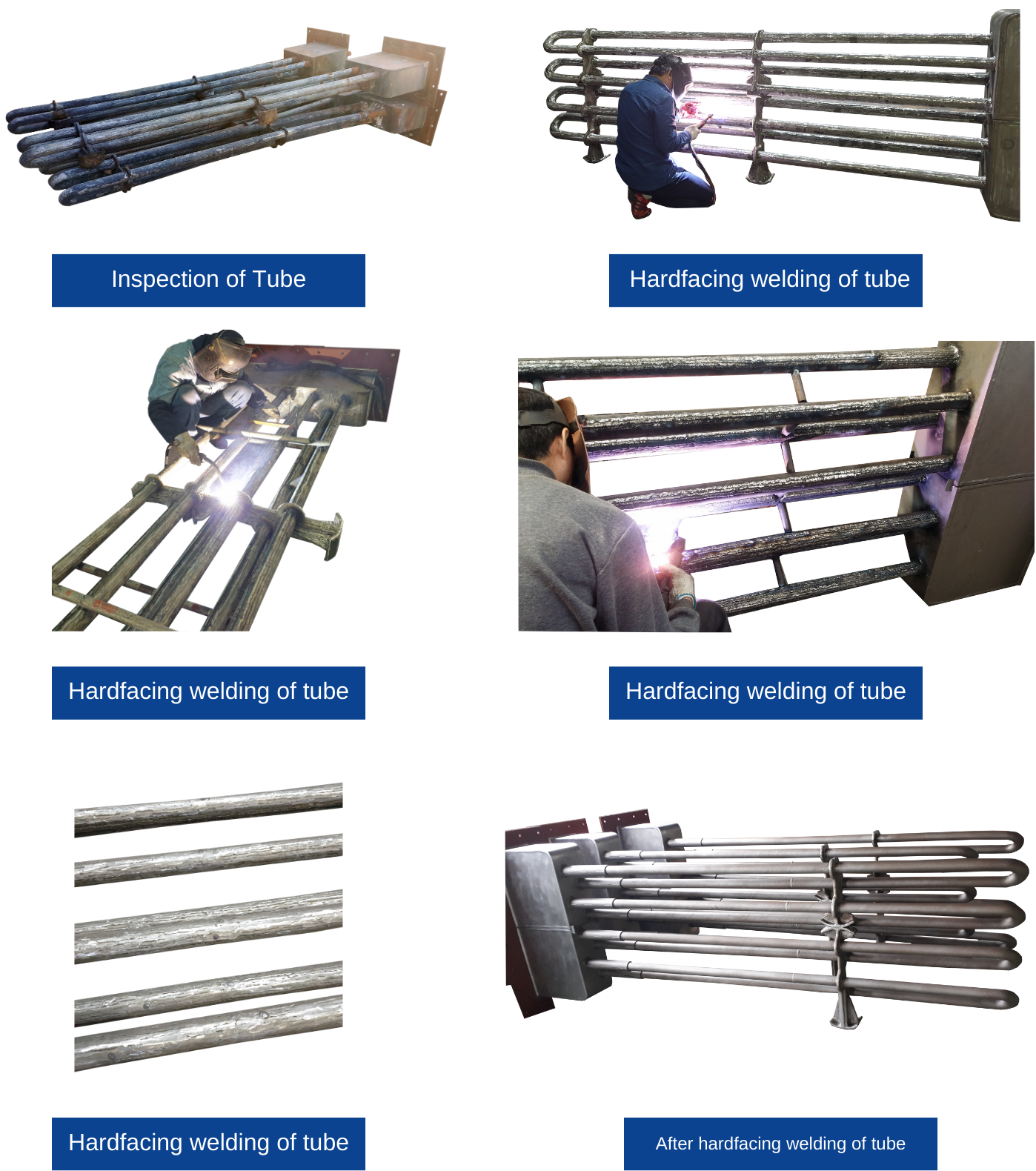 Inspection of Tube

Hardfacing welding of tube

Hardfacing welding of tube

Hardfacing welding of tube

Hardfacing welding of tube

After hardfacing welding of tube